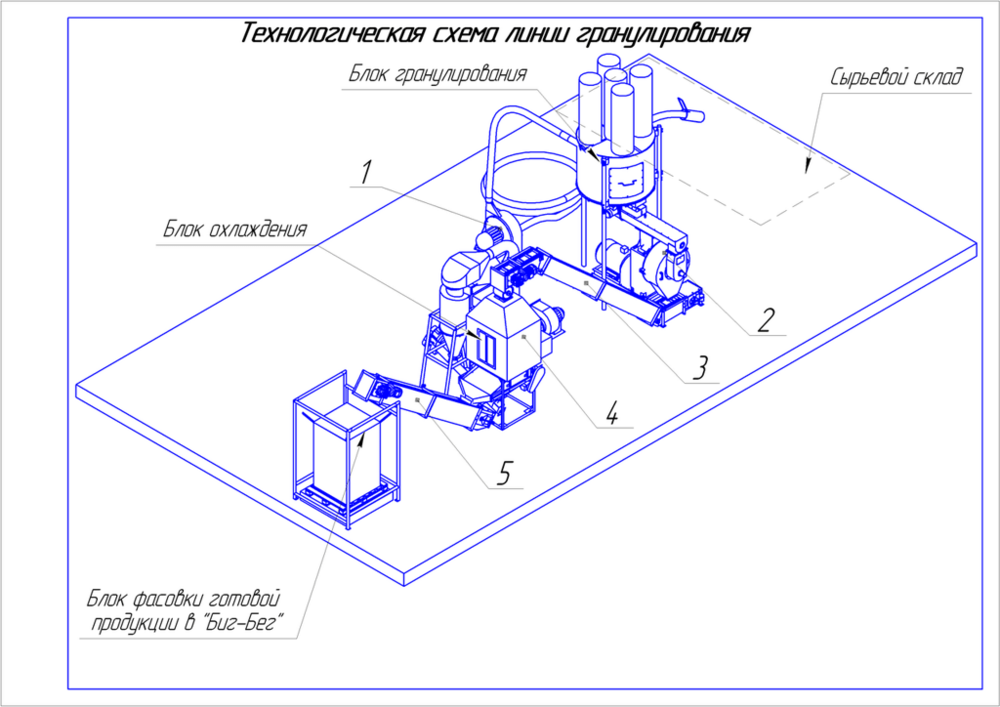 Технологическая схема линии гранулирования

Блок гранулирования

Сырьевой склад

1

Блок охлаждения

2

3

4

5

Блок фасовки готовой продукции в "Биг-Бег"