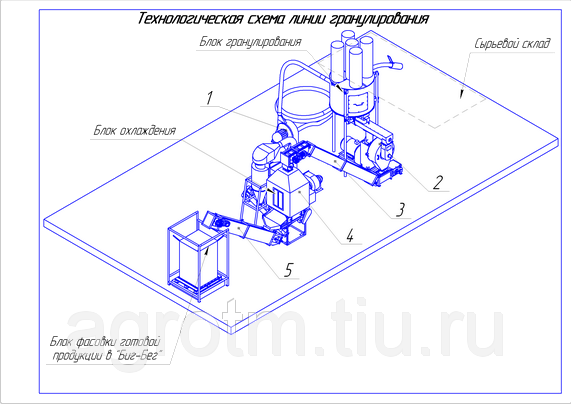 Технологическая схема линии гранулирования

Блок гранулирования

Сырьевой склад

1

Блок охлаждения

2

3

4

5

Блок фасовки готовой продукции в "Биг-Бег"

agrotm.tiu.ru