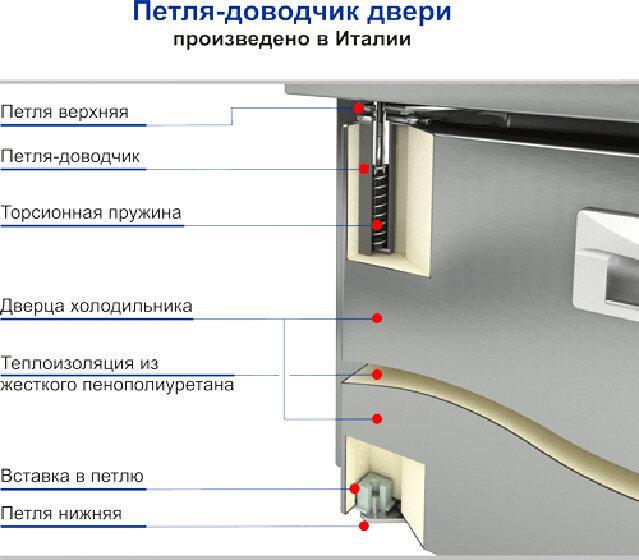 Петля-доводчик двери
произведено в Италии

Петля верхняя

Петля-доводчик

Торсионная пружина

Дверца холодильника

Теплоизоляция из жесткого пенополиуретана

Вставка в петлю

Петля нижняя