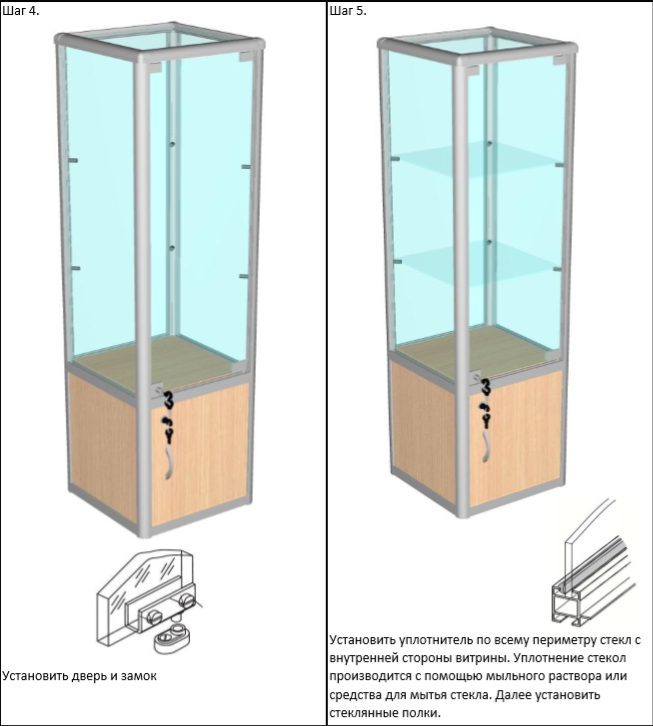 Шаг 4.

Установить дверь и замок

Шаг 5.

Установить уплотнитель по всему периметру стекл с внутренней стороны витрины. Уплотнение стекол производится с помощью мыльного раствора или средства для мытья стекла. Далее установить стеклянные полки.