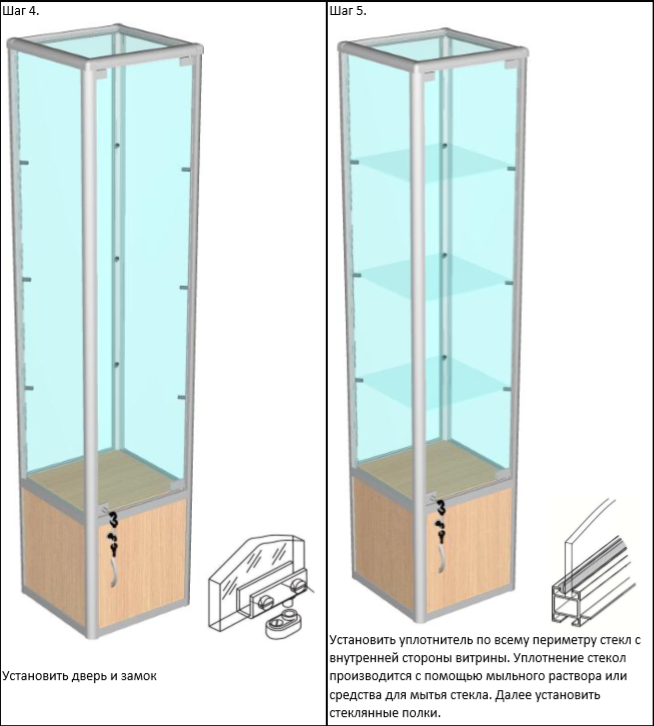 Шаг 4.

Установить дверь и замок

Шаг 5.

Установить уплотнитель по всему периметру стекл с внутренней стороны витрины. Уплотнение стекол производится с помощью мыльного раствора или средства для мытья стекла. Далее установить стеклянные полки.