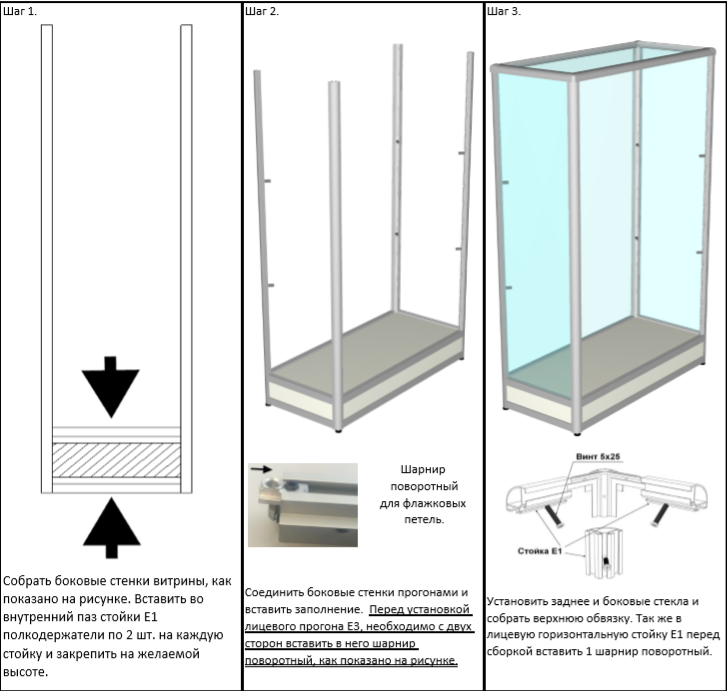 Шаг 1.

Собрать боковые стенки витрины, как показано на рисунке. Вставить во внутренний паз стойки Е1 полкодержатели по 2 шт. на каждую стойку и закрепить на желаемой высоте.

Шаг 2.

Шарнир поворотный для флажковых петель.

Соединить боковые стенки прогонами и вставить заполнение. Перед установкой лицевого прогона Е3, необходимо с двух сторон вставить в него шарнир поворотный, как показано на рисунке.

Шаг 3.

Винт 5х25

Стойка Е1

Установить заднее и боковые стекла и собрать верхнюю обвязку. Так же в лицевую горизонтальную стойку Е1 перед сборкой вставить 1 шарнир поворотный.