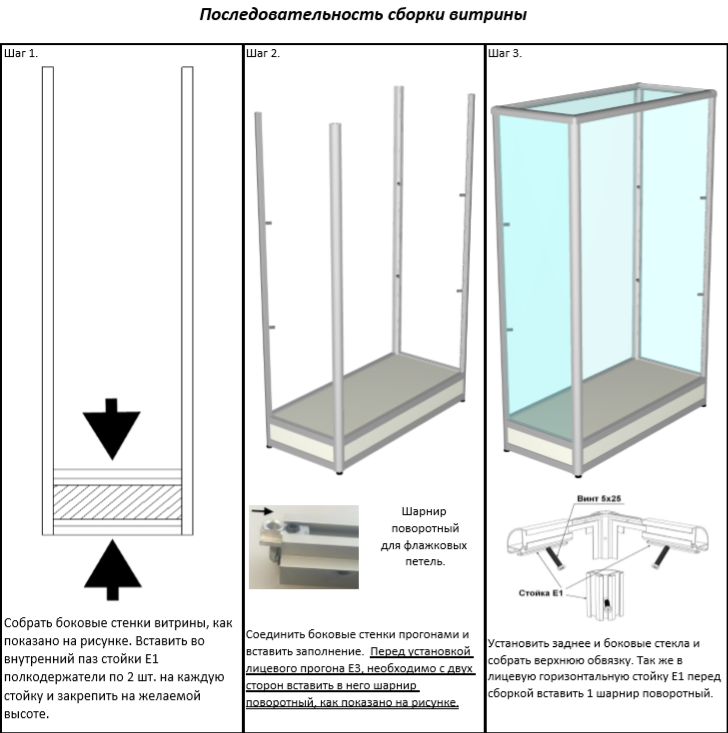 Последовательность сборки витрины

Шаг 1.

Собрать боковые стенки витрины, как показано на рисунке. Вставить во внутренний паз стойки Е1 полкодержатели по 2 шт. на каждую стойку и закрепить на желаемой высоте.

Шаг 2.

Шарнир поворотный для флажковых петель.

Соединить боковые стенки прогонами и вставить заполнение. Перед установкой лицевого прогона Е3, необходимо с двух сторон вставить в него шарнир поворотный, как показано на рисунке.

Шаг 3.

Винт 5х25

Стойка Е1

Установить заднее и боковые стекла и собрать верхнюю обвязку. Так же в лицевую горизонтальную стойку Е1 перед сборкой вставить 1 шарнир поворотный.