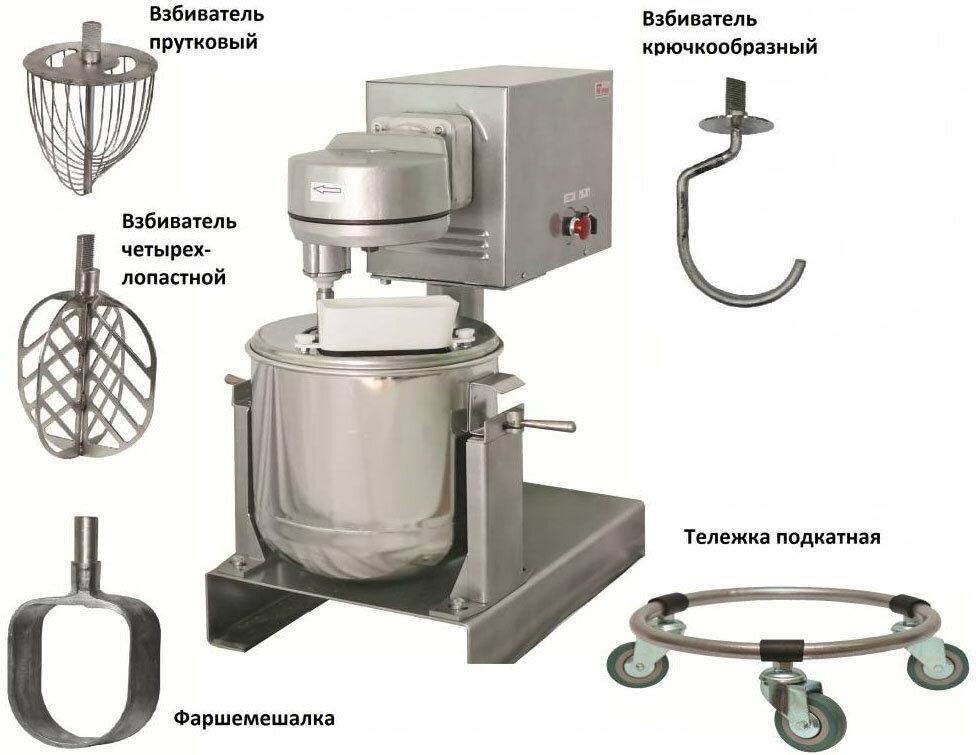 Взбиватель прутковый

Взбиватель крючкообразный

Взбиватель четырех-лопастной

Тележка подкатная

Фаршемешалка