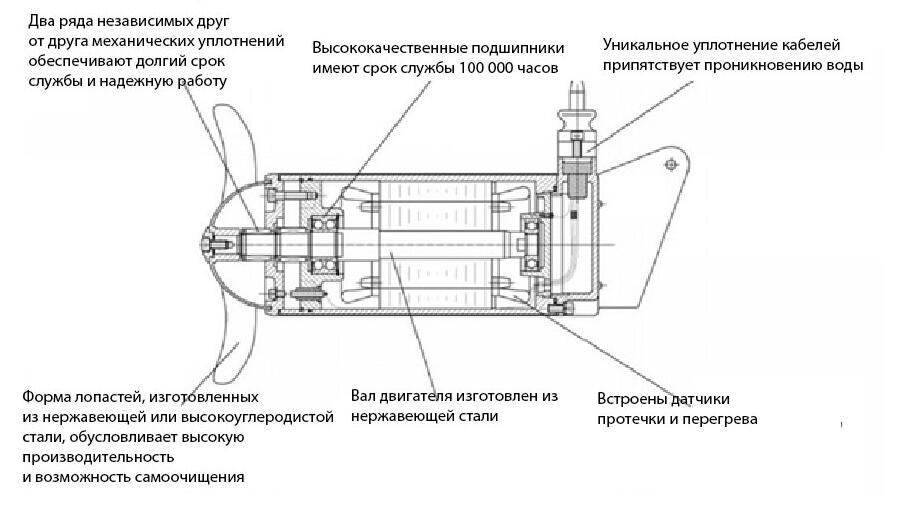 Два ряда независимых друг от друга механических уплотнений обеспечивают долгий срок службы и надежную работу

Высококачественные подшипники имеют срок службы 100 000 часов

Уникальное уплотнение кабелей припятствует проникновению воды

Форма лопастей, изготовленных из нержавеющей или высокоуглеродистой стали, обусловливает высокую производительность и возможность самоочищения

Вал двигателя изготовлен из нержавеющей стали

Встроены датчики протечки и перегрева