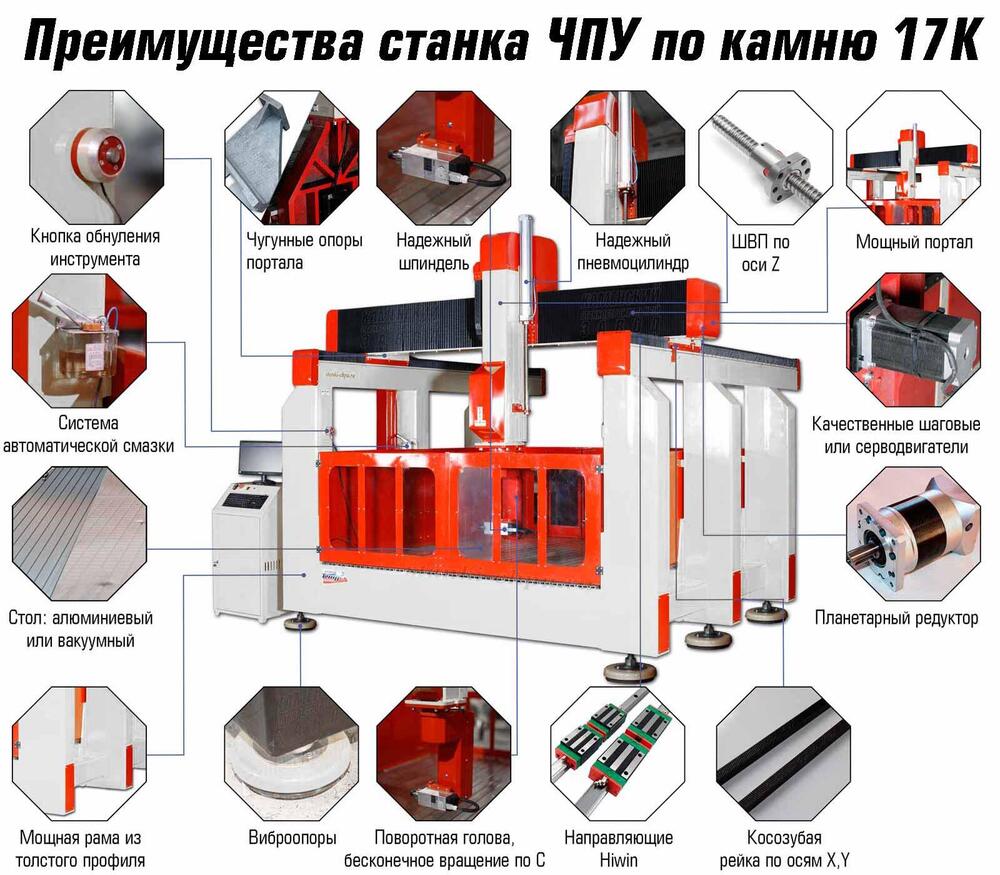 Преимущества станка ЧПУ по камню 17К

Кнопка обнуления инструмента

Чугунные опоры портала

Надежный шпиндель

Надежный пневмоцилиндр

ШВП по оси Z

Мощный портал

Система автоматической смазки

Качественные шаговые или серводвигатели

Стол: алюминиевый или вакуумный

Планетарный редуктор

Мощная рама из толстого профиля

Виброопоры

Поворотная голова, бесконечное вращение по С

Направляющие Hiwin

Косозубая рейка по осям X,Y