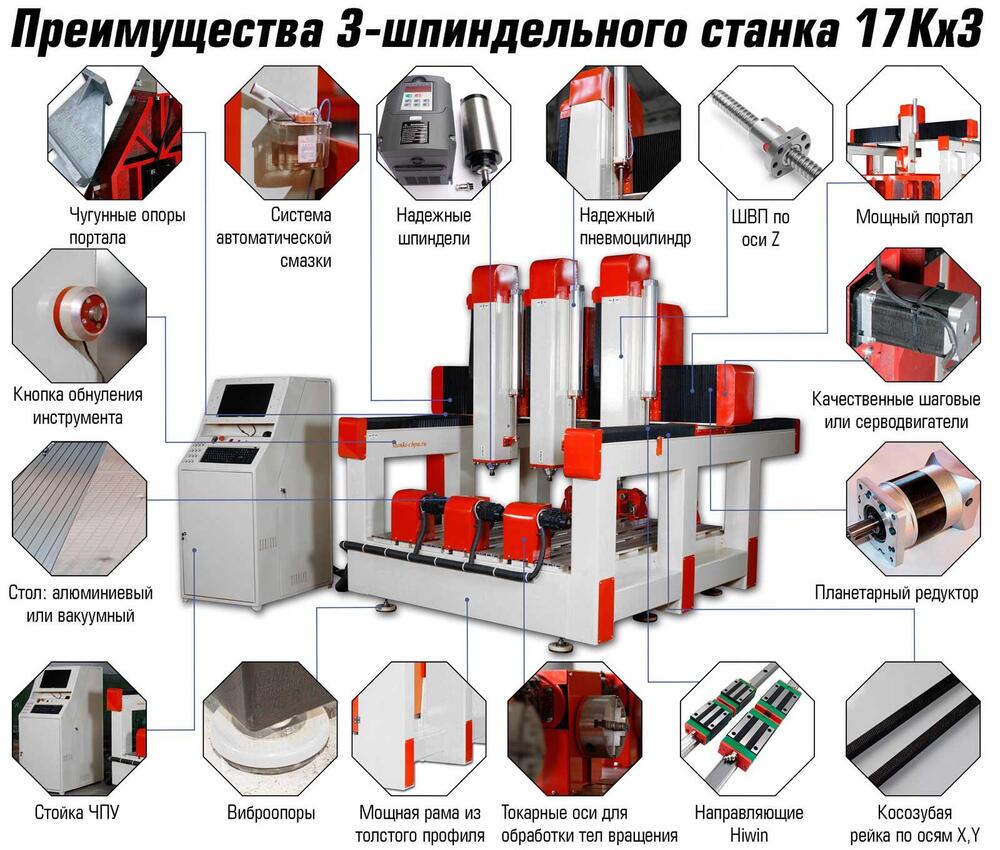 Преимущества 3-шпиндельного станка 17Кх3

Чугунные опоры портала

Система автоматической смазки

Надежные шпиндели

Надежный пневмоцилиндр

ШВП по оси Z

Мощный портал

Кнопка обнуления инструмента

Качественные шаговые или серводвигатели

Стол: алюминиевый или вакуумный

Планетарный редуктор

Стойка ЧПУ

Виброопоры

Мощная рама из толстого профиля

Токарные оси для обработки тел вращения

Направляющие Hiwin

Косозубая рейка по осям X,Y