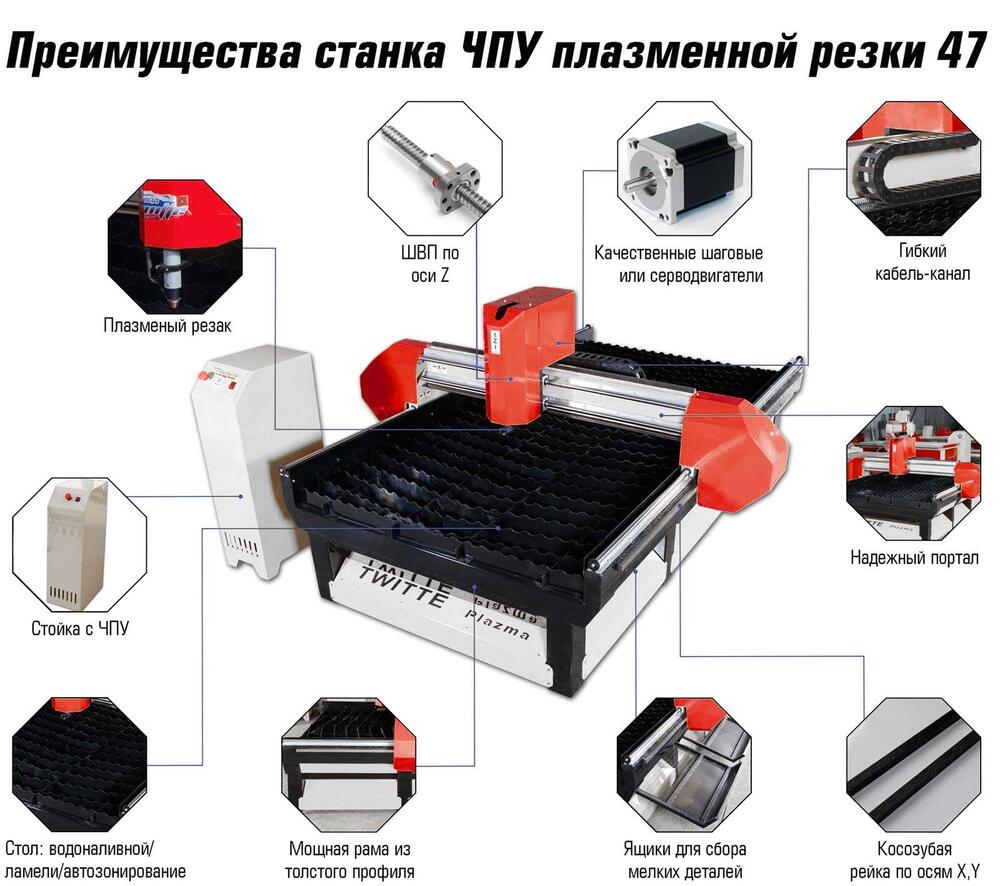 Преимущества станка ЧПУ плазменной резки 47

ШВП по оси Z

Качественные шаговые или серводвигатели

Гибкий кабель-канал

Плазменый резак

Надежный портал

Стойка с ЧПУ

TWITTE Plazma

Стол: водоналивной/ ламели/автозонирование

Мощная рама из толстого профиля

Ящики для сбора мелких деталей

Косозубая рейка по осям X,Y