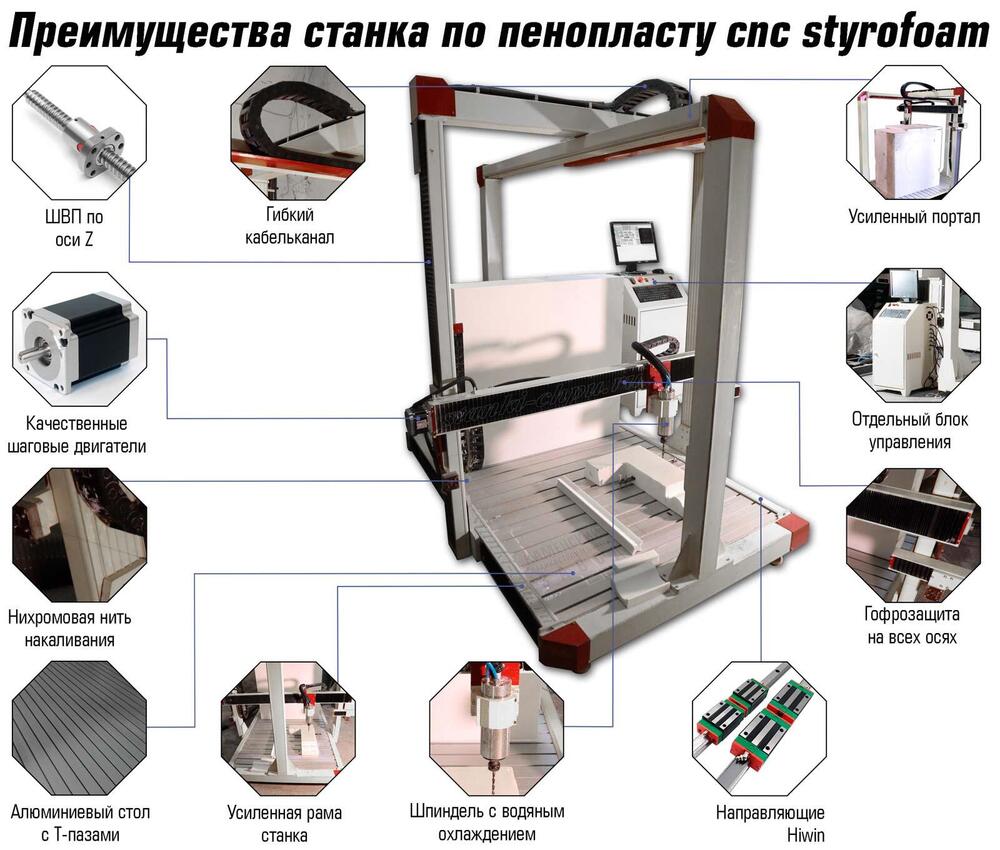 Преимущества станка по пенопласту cnc styrofoam

ШВП по оси Z

Гибкий кабельканал

Усиленный портал

Качественные шаговые двигатели

Отдельный блок управления

Нихромовая нить накаливания

Гофрозащита на всех осях

Алюминиевый стол с Т-пазами

Усиленная рама станка

Шпиндель с водяным охлаждением

Направляющие Hiwin