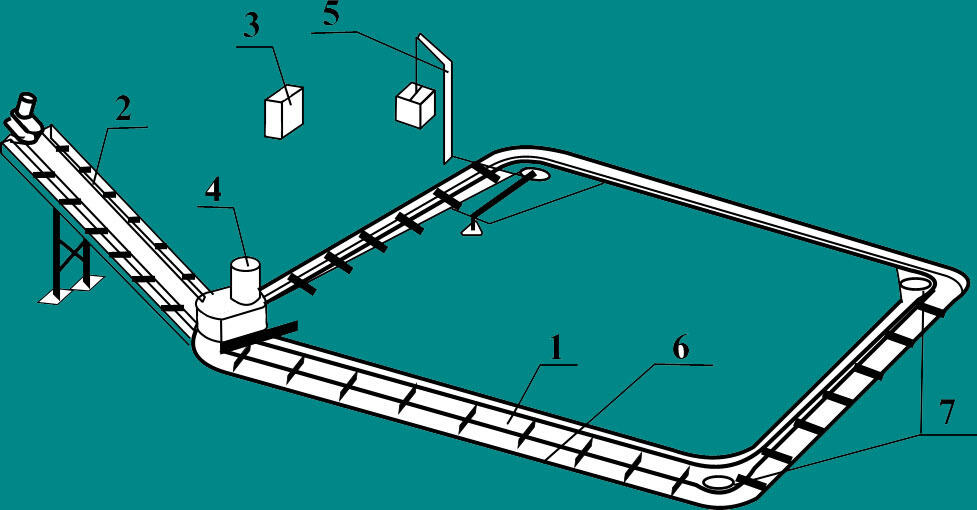 3
5
2
4
1
6
7