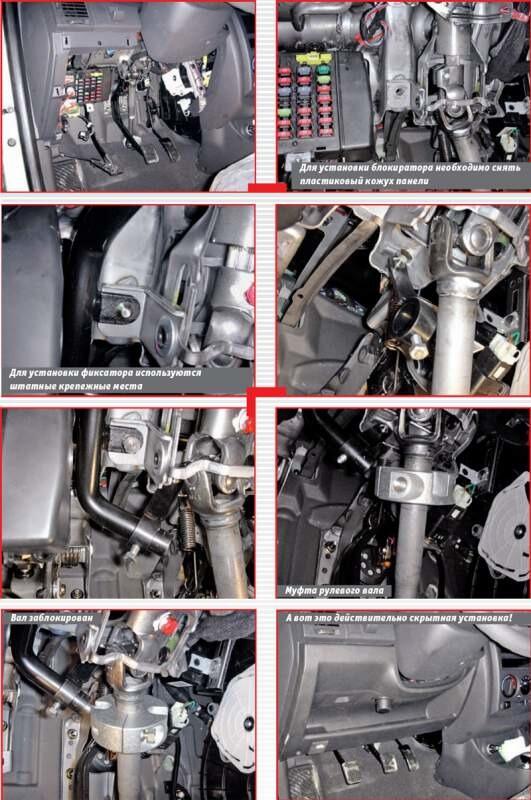 Для установки блокиратора необходимо снять пластиковый кожух панели

Для установки фиксатора используются штатные крепежные места

Муфта рулевого вала

Вал заблокирован

А вот это действительно скрытная установка!