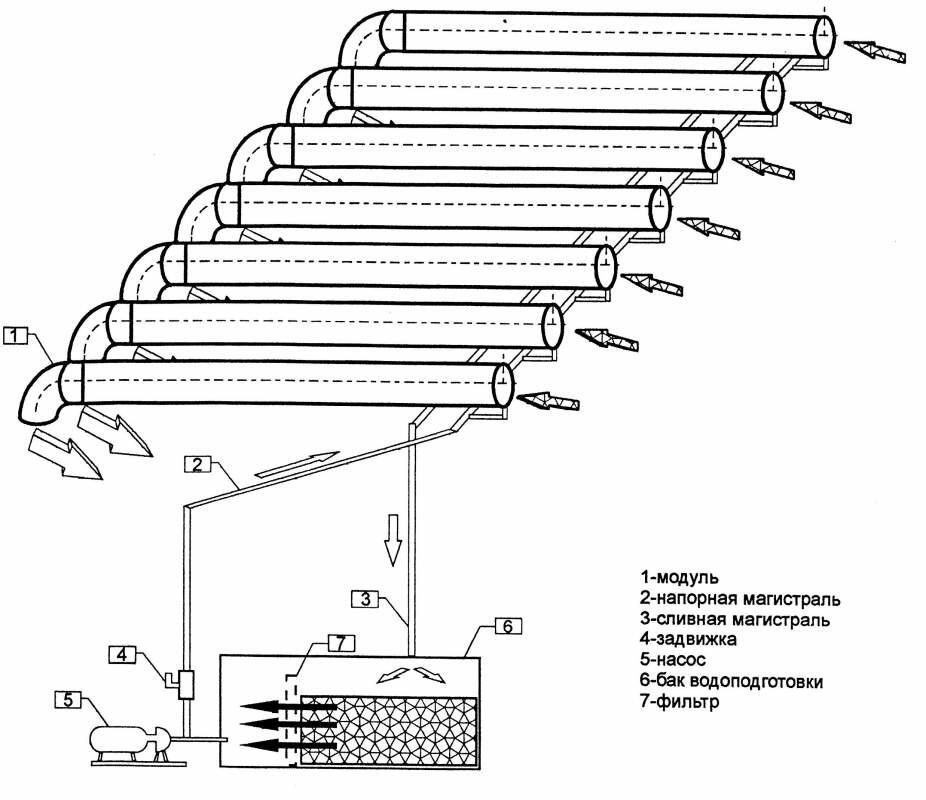 1

2

3

4

5

6

7

1-модуль
2-напорная магистраль
3-сливная магистраль
4-задвижка
5-насос
6-бак водоподготовки
7-фильтр