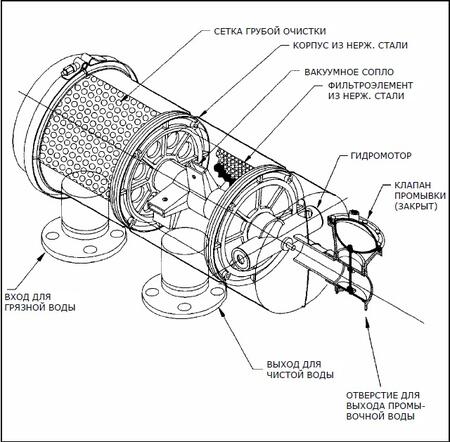 СЕТКА ГРУБОЙ ОЧИСТКИ

КОРПУС ИЗ НЕРЖ. СТАЛИ

ВАКУУМНОЕ СОПЛО

ФИЛЬТРОЭЛЕМЕНТ ИЗ НЕРЖ. СТАЛИ

ГИДРОМОТОР

КЛАПАН ПРОМЫВКИ (ЗАКРЫТ)

ВХОД ДЛЯ ГРЯЗНОЙ ВОДЫ

ВЫХОД ДЛЯ ЧИСТОЙ ВОДЫ

ОТВЕРСТИЕ ДЛЯ ВЫХОДА ПРОМЫВОЧНОЙ ВОДЫ