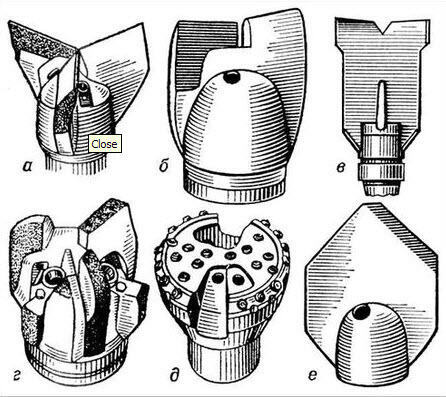 Close

а

б

в

г

д

е