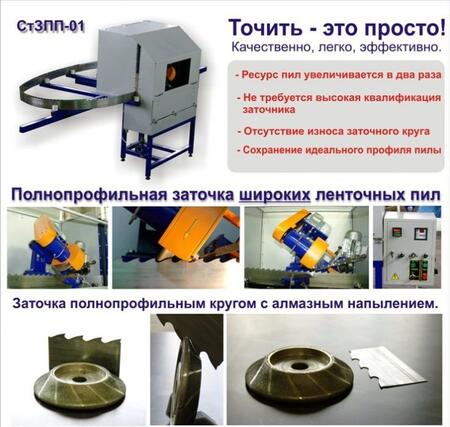 СтЗПП-01

Точить - это просто!
Качественно, легко, эффективно.

- Ресурс пил увеличивается в два раза
- Не требуется высокая квалификация заточника
- Отсутствие износа заточного круга
- Сохранение идеального профиля пилы

Полнопрофильная заточка широких ленточных пил

Заточка полнопрофильным кругом с алмазным напылением.