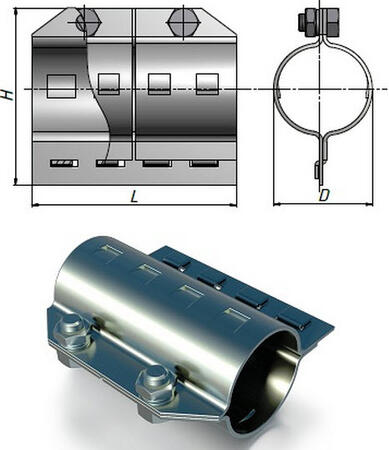 H
L
D