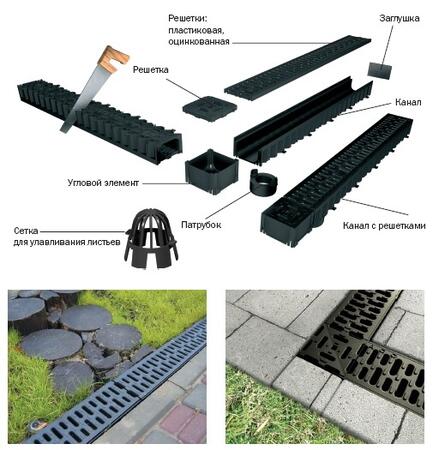 Решетки: пластиковая, оцинкованная

Заглушка

Решетка

Канал

Угловой элемент

Патрубок

Канал с решетками

Сетка для улавливания листьев