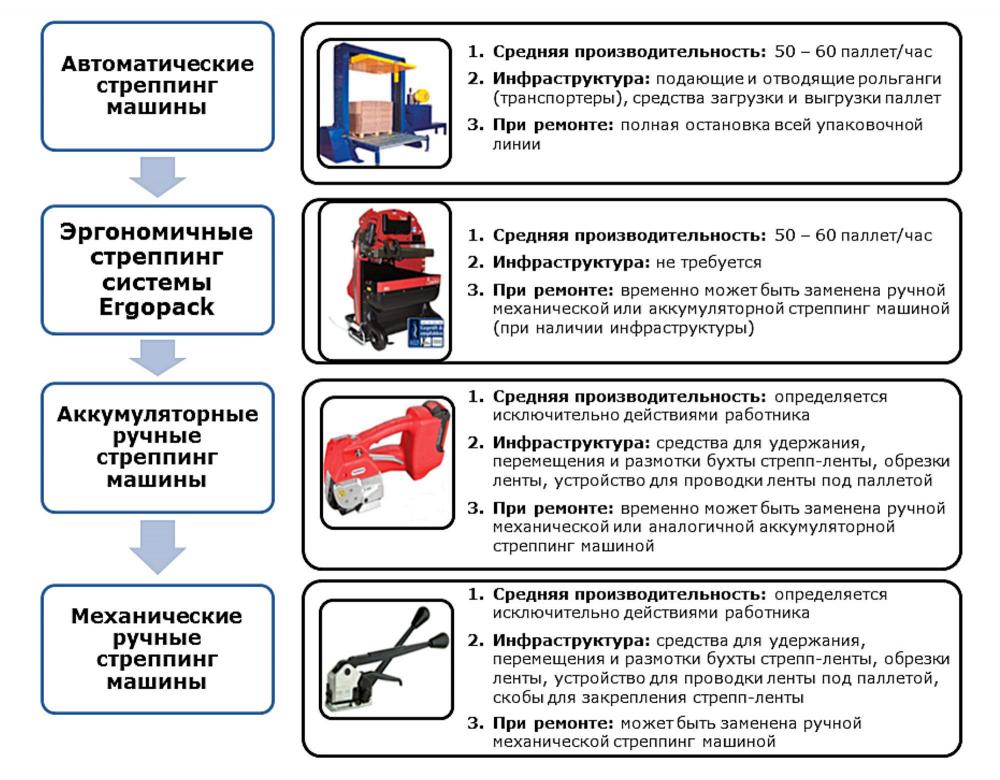 Автоматические стреппинг машины

1. **Средняя производительность:** 50 – 60 паллет/час
2. **Инфраструктура:** подающие и отводящие рольганги (транспортеры), средства загрузки и выгрузки паллет
3. **При ремонте:** полная остановка всей упаковочной линии

Эргономичные стреппинг системы Ergopack

1. **Средняя производительность:** 50 – 60 паллет/час
2. **Инфраструктура:** не требуется
3. **При ремонте:** временно может быть заменена ручной механической или аккумуляторной стреппинг машиной (при наличии инфраструктуры)

Аккумуляторные ручные стреппинг машины

1. **Средняя производительность:** определяется исключительно действиями работника
2. **Инфраструктура:** средства для удержания, перемещения и размотки бухты стрепп-ленты, обрезки ленты, устройство для проводки ленты под паллетой
3. **При ремонте:** временно может быть заменена ручной механической или аналогичной аккумуляторной стреппинг машиной

Механические ручные стреппинг машины

1. **Средняя производительность:** определяется исключительно действиями работника
2. **Инфраструктура:** средства для удержания, перемещения и размотки бухты стрепп-ленты, обрезки ленты, устройство для проводки ленты под паллетой, скобы для закрепления стрепп-ленты
3. **При ремонте:** может быть заменена ручной механической стреппинг машиной