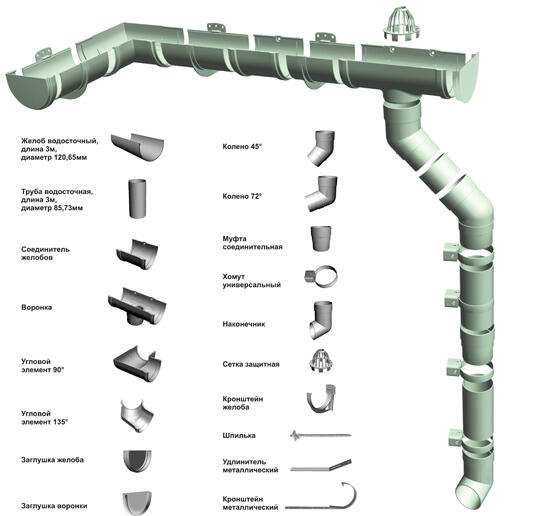 Желоб водосточный, длина 3м, диаметр 120,65мм

Труба водосточная, длина 3м, диаметр 85,73мм

Соединитель желобов

Воронка

Угловой элемент 90°

Угловой элемент 135°

Заглушка желоба

Заглушка воронки

Колено 45°

Колено 72°

Муфта соединительная

Хомут универсальный

Наконечник

Сетка защитная

Кронштейн желоба

Шпилька

Удлинитель металлический

Кронштейн металлический