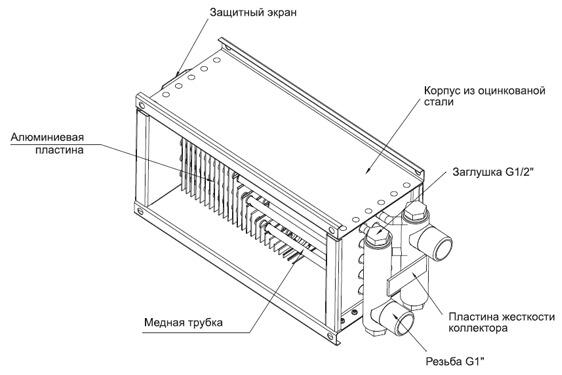 Защитный экран

Корпус из оцинкованой стали

Алюминиевая пластина

Заглушка G1/2"

Медная трубка

Пластина жесткости коллектора

Резьба G1"