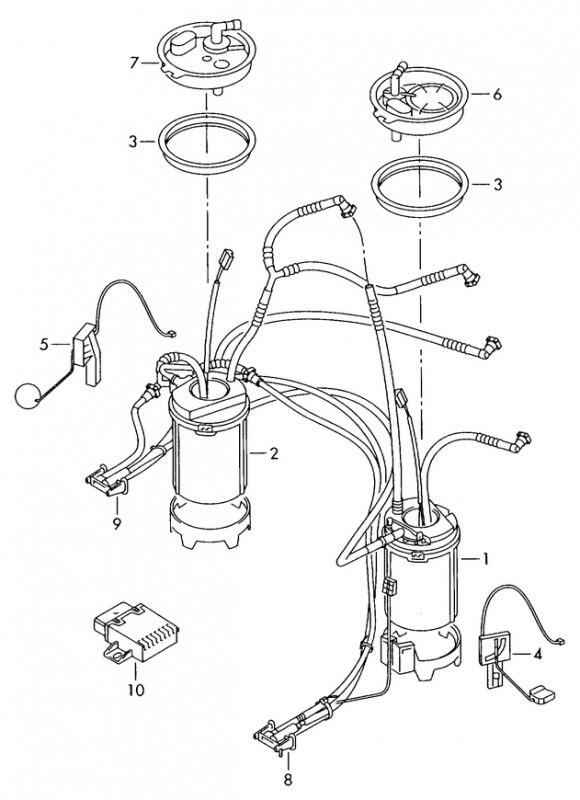 7
6
3
3
5
2
9
1
4
10
8