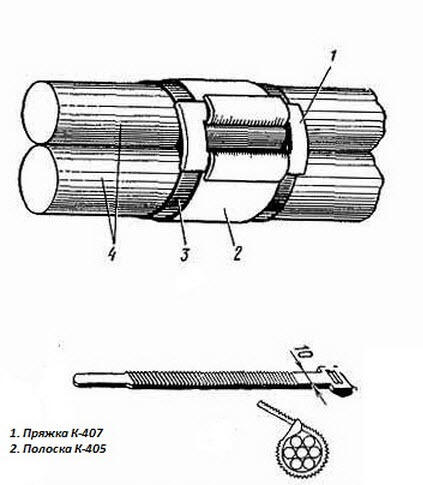 1

4

3

2

10

1. Пряжка К-407
2. Полоска К-405