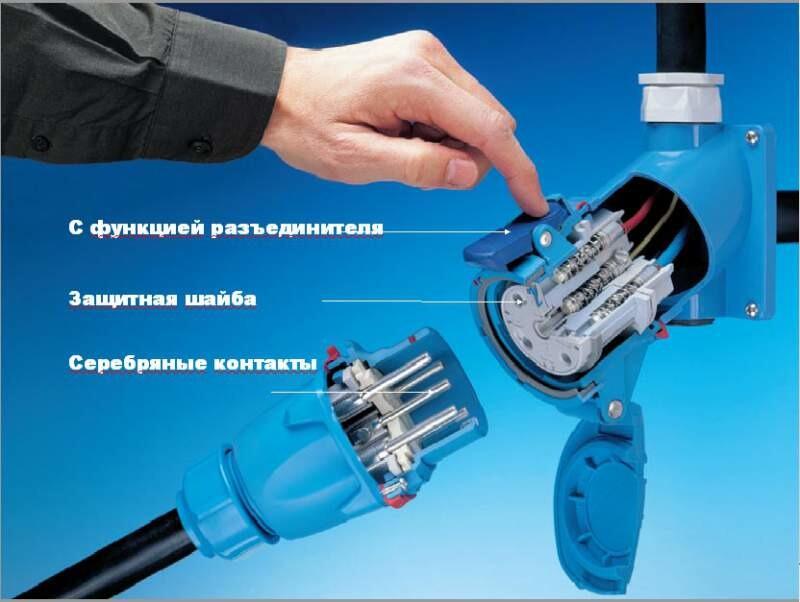 С функцией разъединителя

Защитная шайба

Серебряные контакты