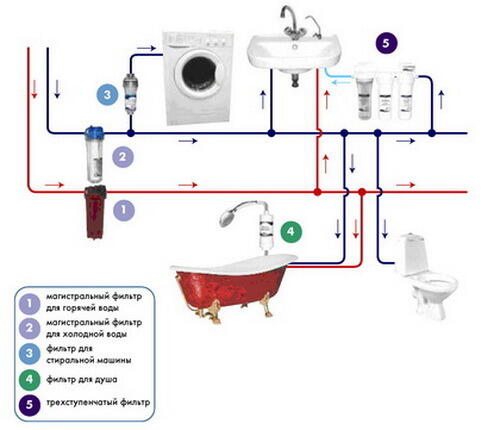 5

3

2

1

4

1 магистральный фильтр для горячей воды

2 магистральный фильтр для холодной воды

3 фильтр для стиральной машины

4 фильтр для душа

5 трехступенчатый фильтр